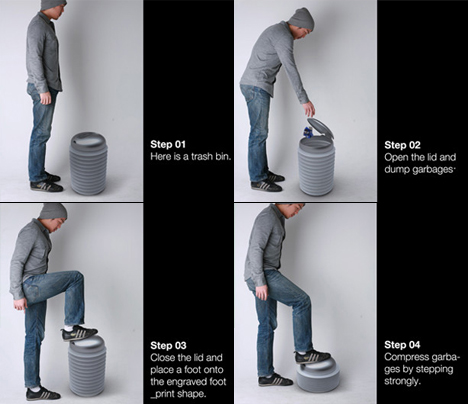 Step 01
Here is a trash bin.

Step 02
Open the lid and dump garbages·

Step 03
Close the lid and place a foot onto the engraved foot _print shape.

Step 04
Compress garbages by stepping strongly.